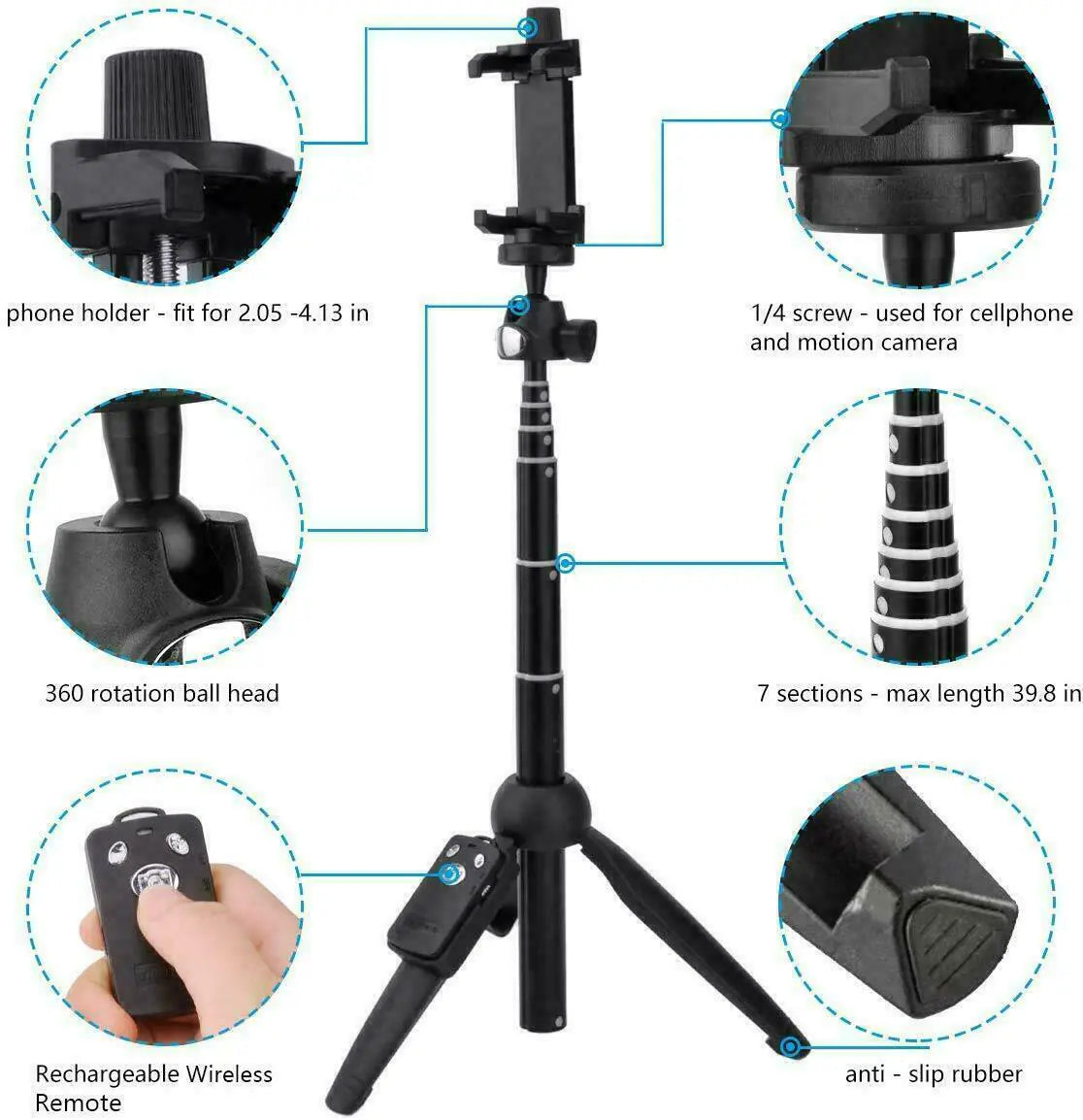 phone holder - fit for 2.05 -4.13 in

1/4 screw - used for cellphone and motion camera

360 rotation ball head

7 sections - max length 39.8 in

Rechargeable Wireless Remote

anti - slip rubber