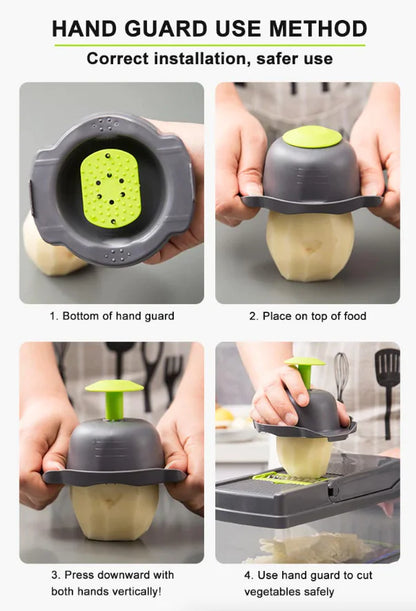 HAND GUARD USE METHOD

Correct installation, safer use

1. Bottom of hand guard

2. Place on top of food

3. Press downward with both hands vertically!

4. Use hand guard to cut vegetables safely